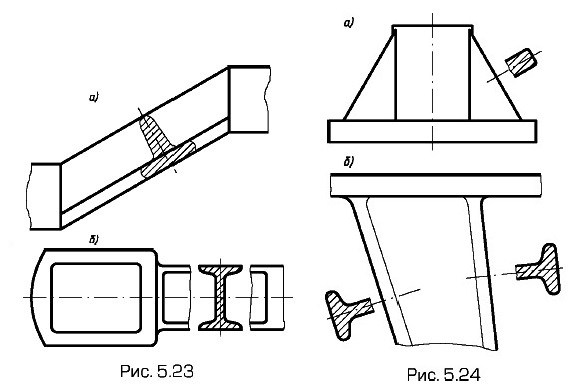 а)

б)

Рис. 5.23

а)

б)

Рис. 5.24