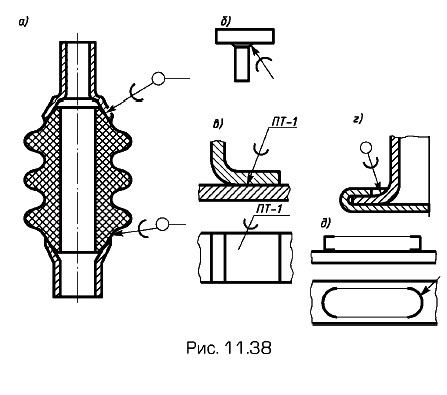 а)

б)

в)

ПТ-1

г)

ПТ-1

д)

Рис. 11.38