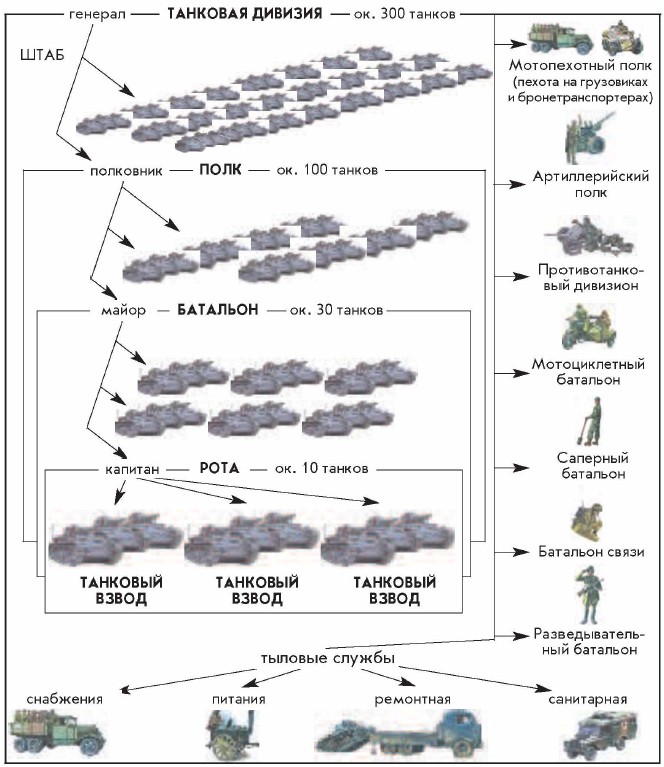 генерал — ТАНКОВАЯ ДИВИЗИЯ — ок. 300 танков

ШТАБ

полковник — ПОЛК — ок. 100 танков

майор — БАТАЛЬОН — ок. 30 танков

капитан — РОТА — ок. 10 танков

ТАНКОВЫЙ ВЗВОД

ТАНКОВЫЙ ВЗВОД

ТАНКОВЫЙ ВЗВОД

Мотопехотный полк (пехота на грузовиках и бронетранспортерах)

Артиллерийский полк

Противотанковый дивизион

Мотоциклетный батальон

Саперный батальон

Батальон связи

Разведывательный батальон

тыловые службы

снабжения

питания

ремонтная

санитарная