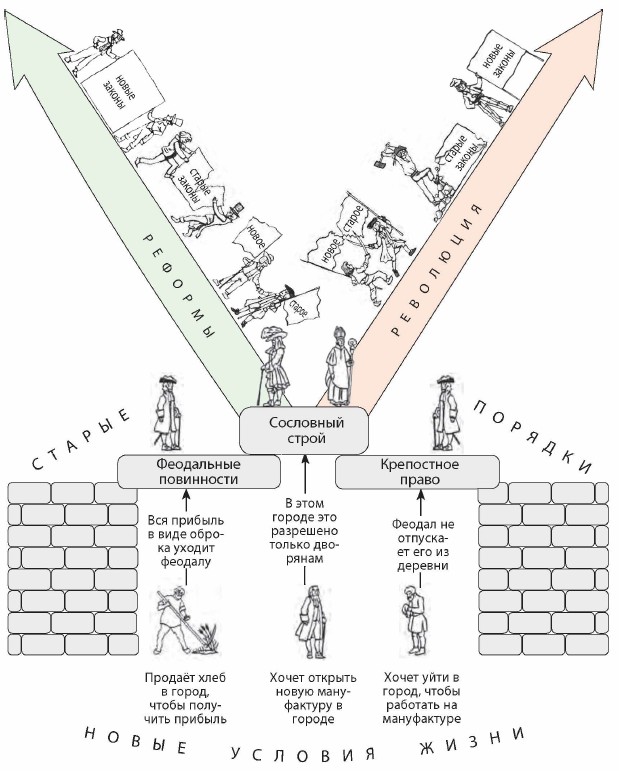 новые законы

старые законы

новое

старое

РЕФОРМЫ

новые законы

старые законы

старое

новое

РЕВОЛЮЦИЯ

СТАРЫЕ ПОРЯДКИ

Сословный строй

Феодальные повинности

Крепостное право

Вся прибыль в виде оброка уходит феодалу

В этом городе это разрешено только дворянам

Феодал не отпускает его из деревни

Продаёт хлеб в город, чтобы получить прибыль

Хочет открыть новую мануфактуру в городе

Хочет уйти в город, чтобы работать на мануфактуре

НОВЫЕ УСЛОВИЯ ЖИЗНИ