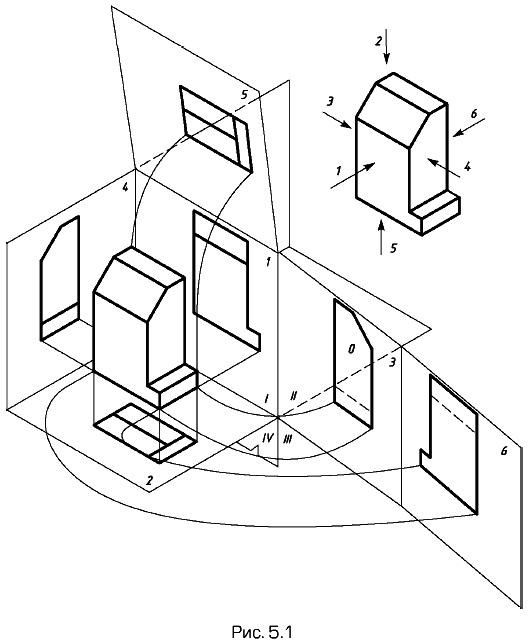 2
3
6
1
4
5
5
4
1
0
3
I
II
IV
III
2
6
Рис. 5.1