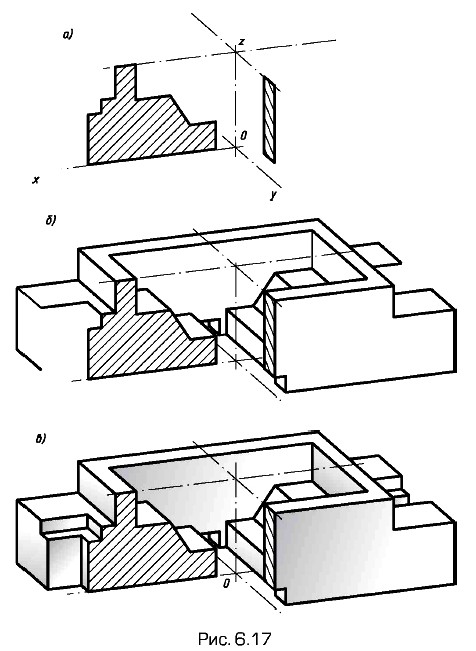 а)

z

0

x

y

б)

в)

0

Рис. 6.17